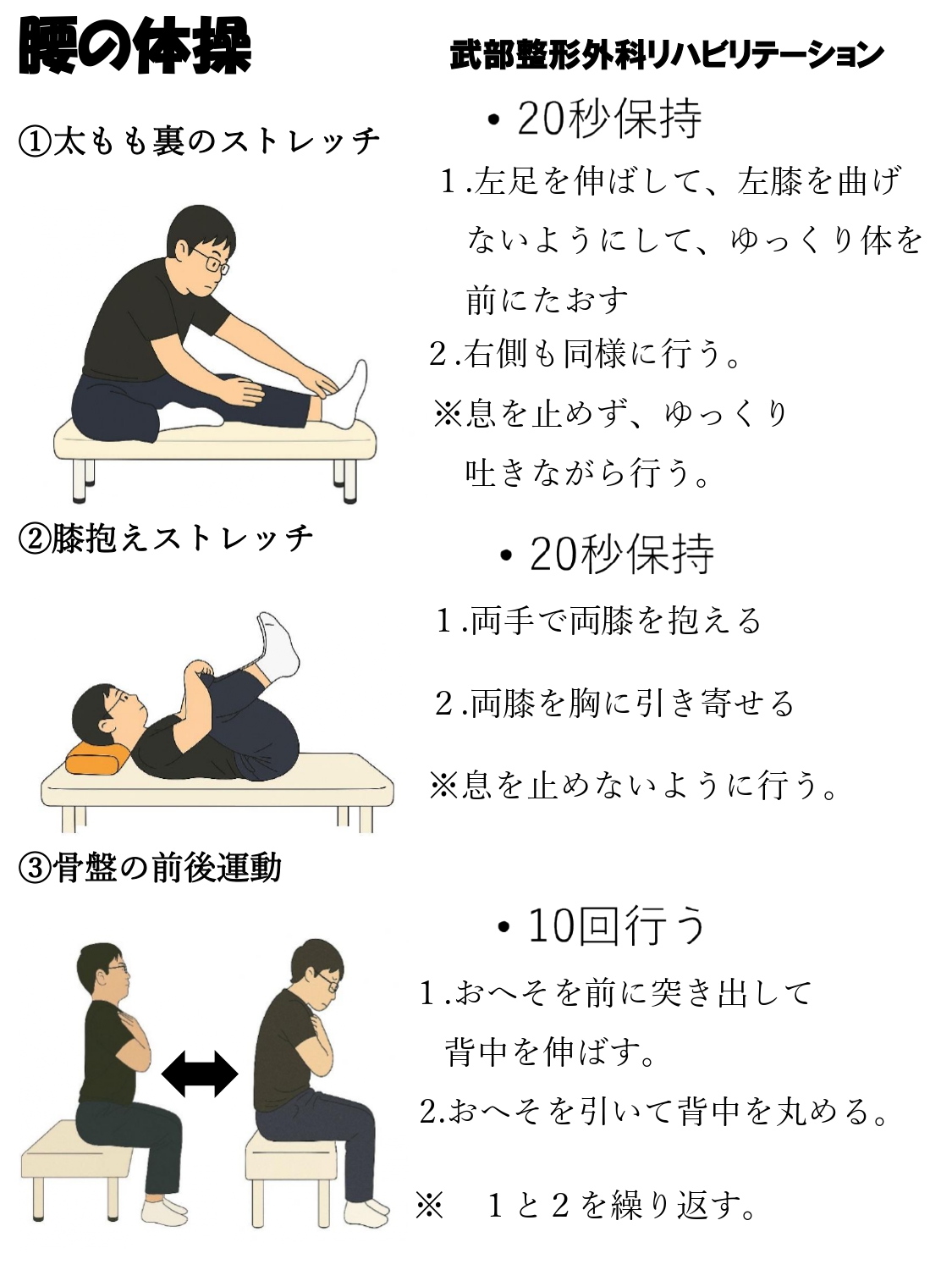 腰の体操

武部整形外科リハビリテーション

①太もも裏のストレッチ

• 20秒保持

１.左足を伸ばして、左膝を曲げないようにして、ゆっくり体を前にたおす

２.右側も同様に行う。

※息を止めず、ゆっくり吐きながら行う。

②膝抱えストレッチ

• 20秒保持

１.両手で両膝を抱える

２.両膝を胸に引き寄せる

※息を止めないように行う。

③骨盤の前後運動

• 10回行う

１.おへそを前に突き出して背中を伸ばす。

2.おへそを引いて背中を丸める。

※　１と２を繰り返す。