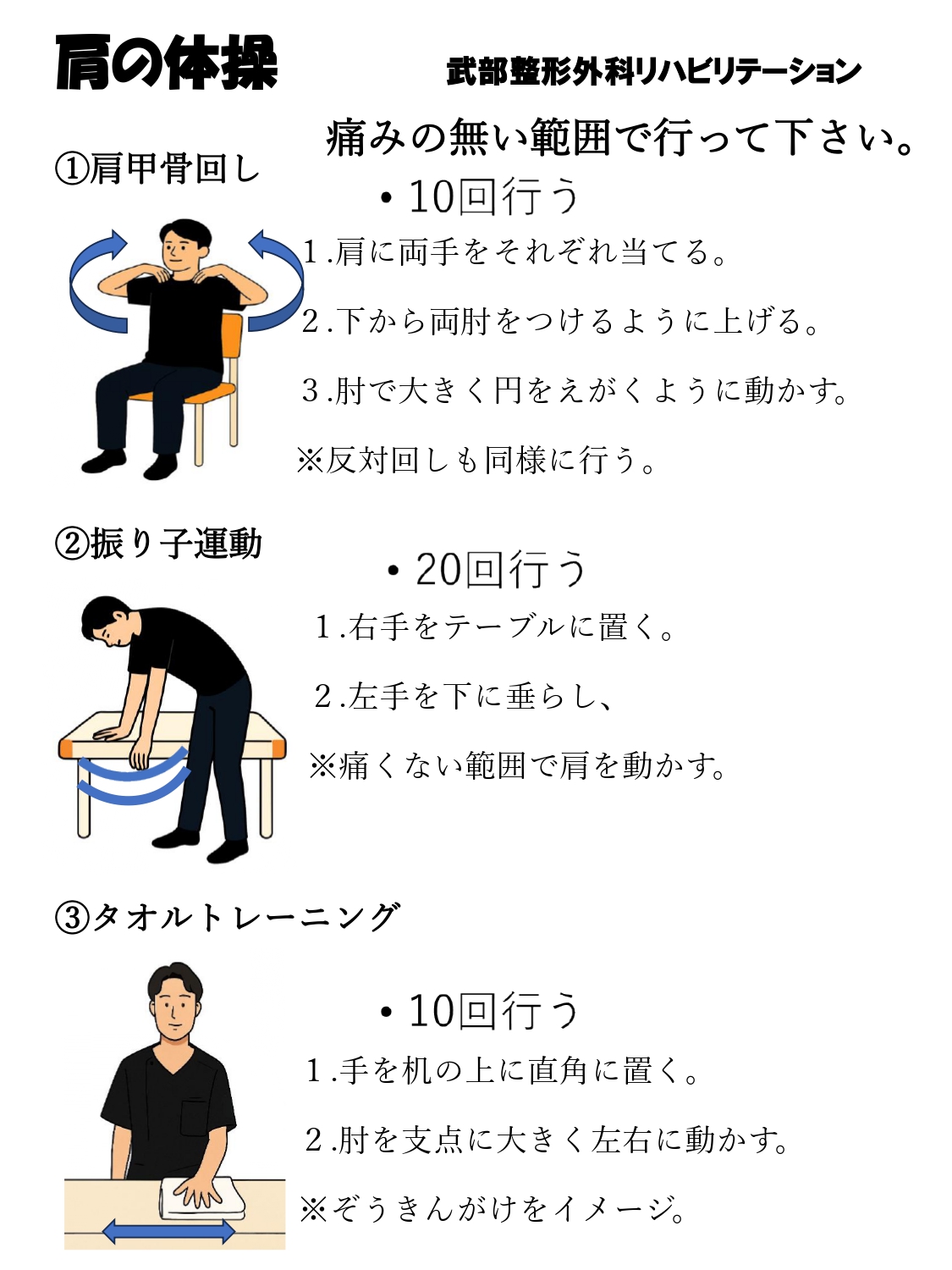 肩の体操

武部整形外科リハビリテーション

痛みの無い範囲で行って下さい。

①肩甲骨回し

• 10回行う

1.肩に両手をそれぞれ当てる。

2.下から両肘をつけるように上げる。

3.肘で大きく円をえがくように動かす。

※反対回しも同様に行う。

②振り子運動

• 20回行う

1.右手をテーブルに置く。

2.左手を下に垂らし、

※痛くない範囲で肩を動かす。

③タオルトレーニング

• 10回行う

1.手を机の上に直角に置く。

2.肘を支点に大きく左右に動かす。

※ぞうきんがけをイメージ。